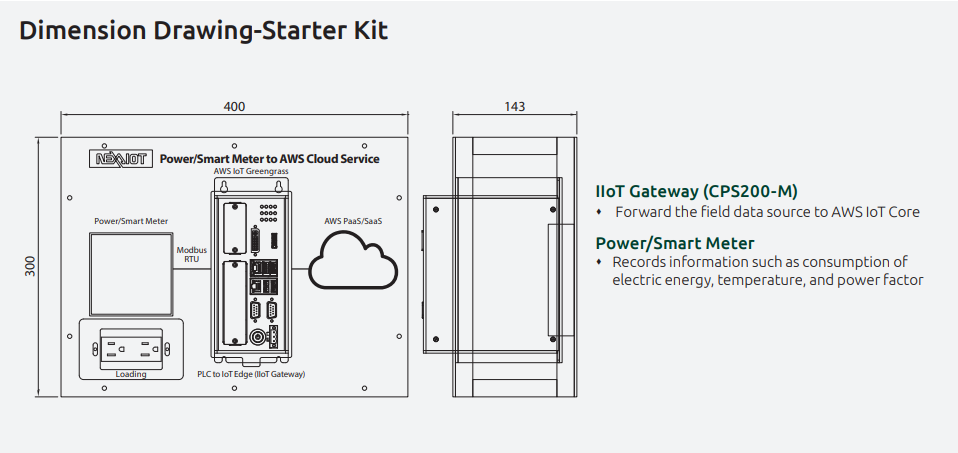 Dimension Drawing-Starter Kit

400

143

300

NEXIOT Power/Smart Meter to AWS Cloud Service

AWS IoT Greengrass

Power/Smart Meter

Modbus RTU

AWS PaaS/SaaS

Loading

PLC to IoT Edge (IIoT Gateway)

IIoT Gateway (CPS200-M)
• Forward the field data source to AWS IoT Core

Power/Smart Meter
• Records information such as consumption of electric energy, temperature, and power factor